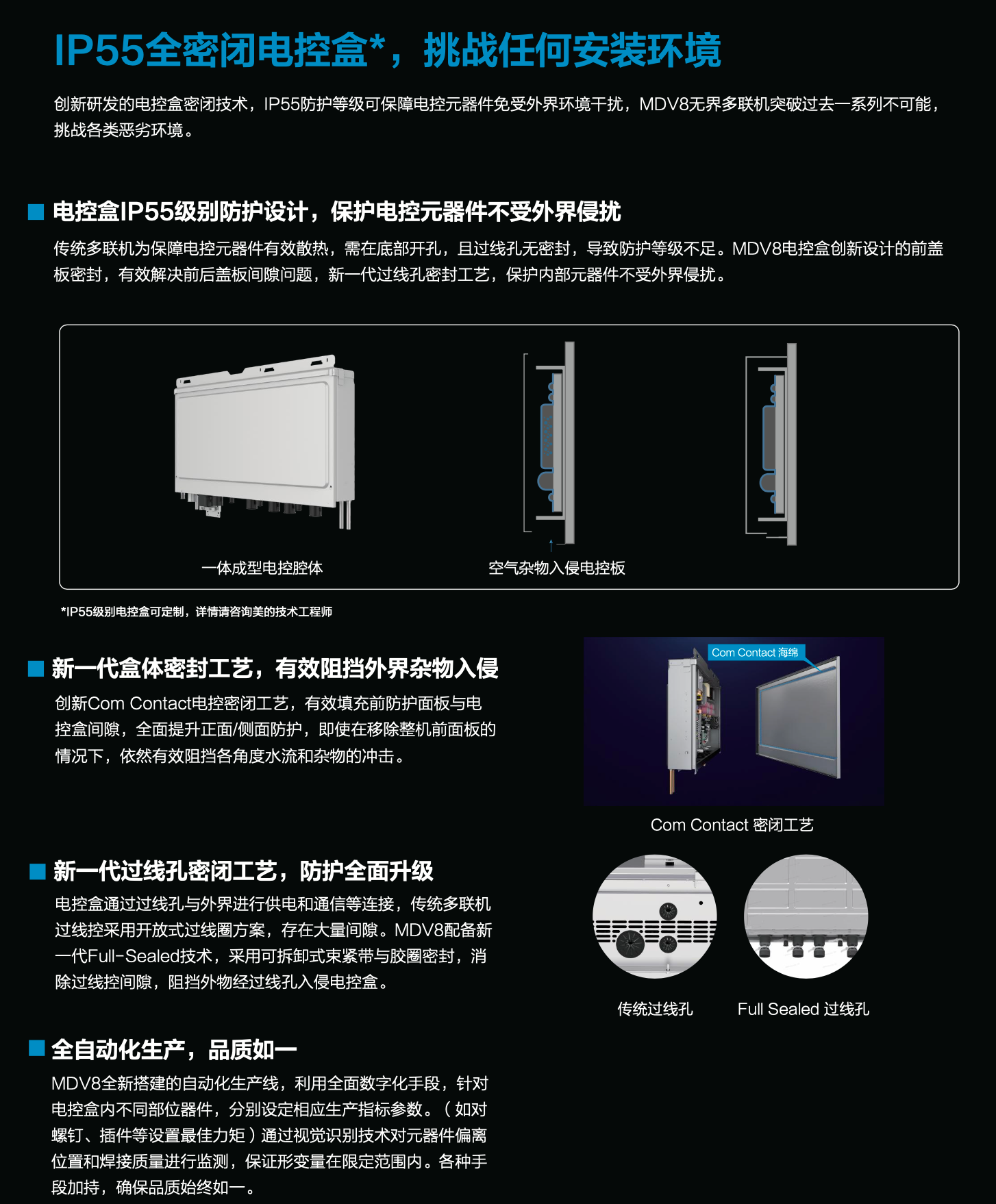 IP55全密闭电控盒*，挑战任何安装环境

创新研发的电控盒密闭技术，IP55防护等级可保障电控元器件免受外界环境干扰，MDV8无界多联机突破过去一系列不可能，挑战各类恶劣环境。

电控盒IP55级别防护设计，保护电控元器件不受外界侵扰

传统多联机为保障电控元器件有效散热，需在底部开孔，且过线孔无密封，导致防护等级不足。MDV8电控盒创新设计的前盖板密封，有效解决前后盖板间隙问题，新一代过线孔密封工艺，保护内部元器件不受外界侵扰。

一体成型电控腔体

空气杂物入侵电控板

*IP55级别电控盒可定制，详情请咨询美的技术工程师

新一代盒体密封工艺，有效阻挡外界杂物入侵

创新Com Contact电控密闭工艺，有效填充前防护面板与电控盒间隙，全面提升正面/侧面防护，即使在移除整机前面板的情况下，依然有效阻挡各角度水流和杂物的冲击。

Com Contact 海绵

Com Contact 密闭工艺

新一代过线孔密闭工艺，防护全面升级

电控盒通过过线孔与外界进行供电和通信等连接，传统多联机过线控采用开放式过线圈方案，存在大量间隙。MDV8配备新一代Full-Sealed技术，采用可拆卸式束紧带与胶圈密封，消除过线控间隙，阻挡外物经过线孔入侵电控盒。

传统过线孔

Full Sealed 过线孔

全自动化生产，品质如一

MDV8全新搭建的自动化生产线，利用全面数字化手段，针对电控盒内不同部位器件，分别设定相应生产指标参数。（如对螺钉、插件等设置最佳力矩）通过视觉识别技术对元器件偏离位置和焊接质量进行监测，保证形变量在限定范围内。各种手段加持，确保品质始终如一。